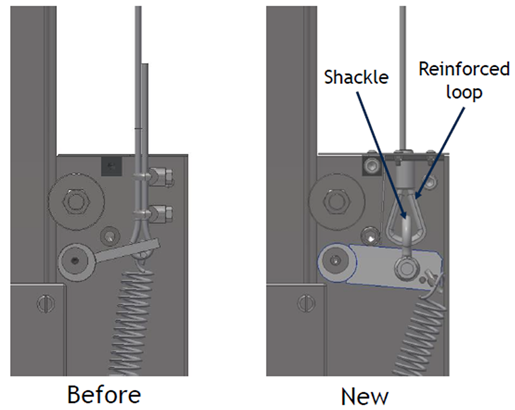 Shackle

Reinforced loop

Before

New